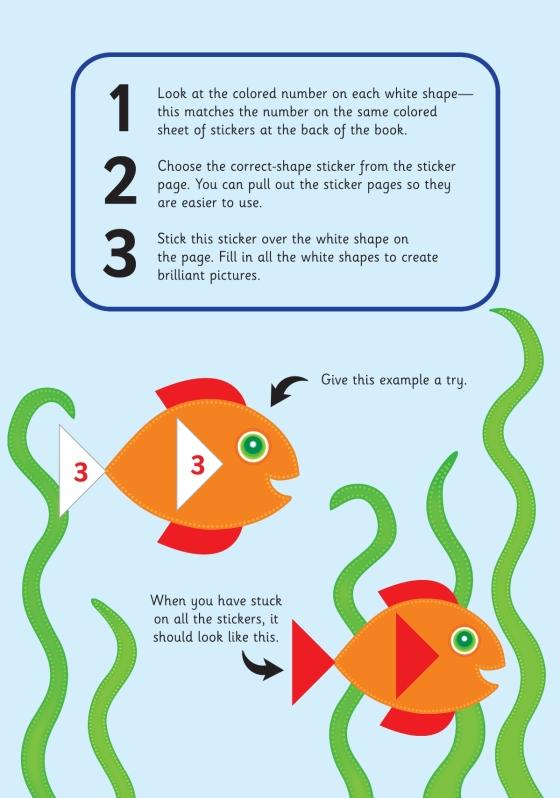 1 Look at the colored number on each white shape—this matches the number on the same colored sheet of stickers at the back of the book.

2 Choose the correct-shape sticker from the sticker page. You can pull out the sticker pages so they are easier to use.

3 Stick this sticker over the white shape on the page. Fill in all the white shapes to create brilliant pictures.

Give this example a try.

3

3

When you have stuck on all the stickers, it should look like this.